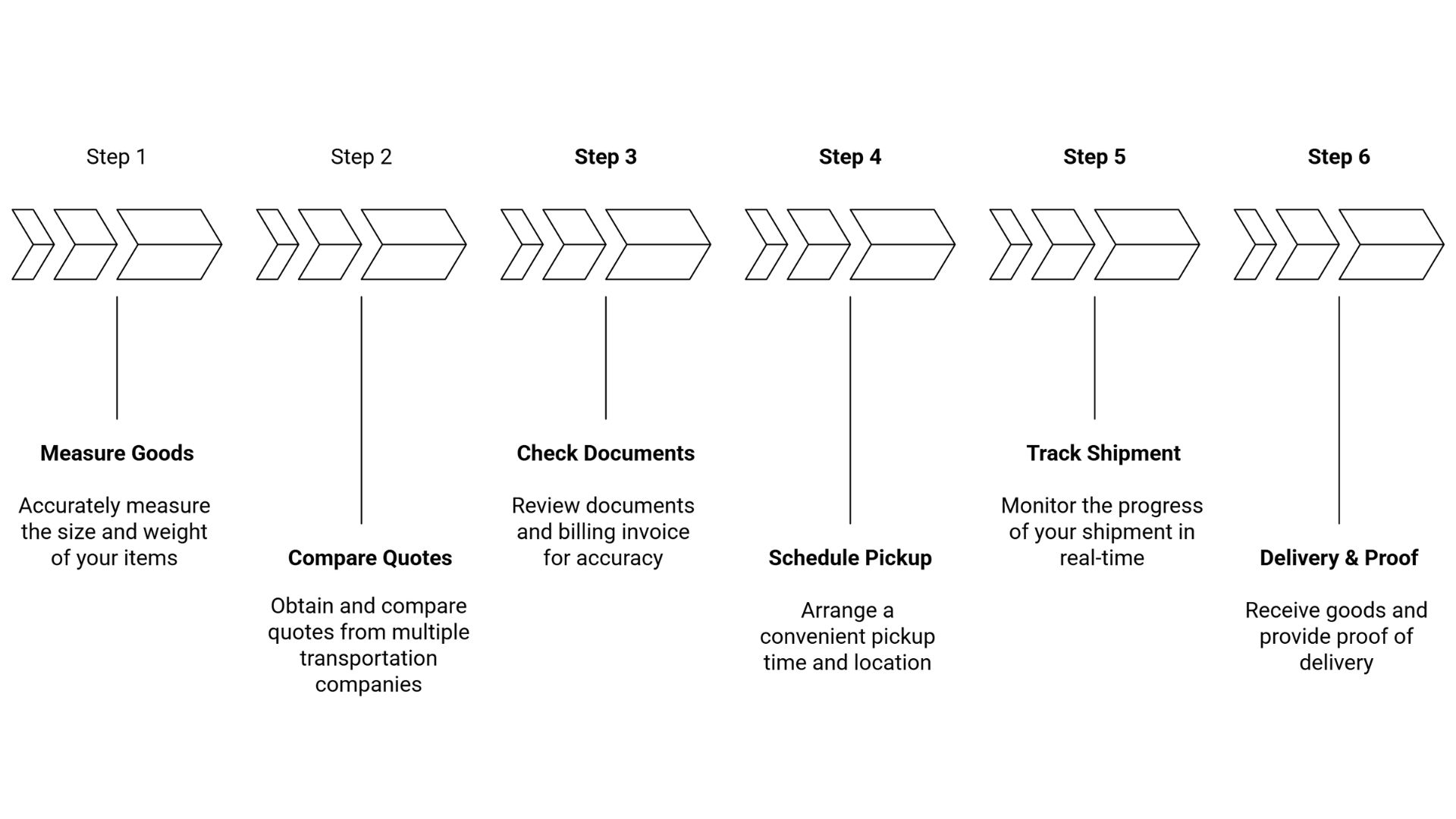 Step 1

Measure Goods

Accurately measure the size and weight of your items

Step 2

Compare Quotes

Obtain and compare quotes from multiple transportation companies

Step 3

Check Documents

Review documents and billing invoice for accuracy

Step 4

Schedule Pickup

Arrange a convenient pickup time and location

Step 5

Track Shipment

Monitor the progress of your shipment in real-time

Step 6

Delivery & Proof

Receive goods and provide proof of delivery